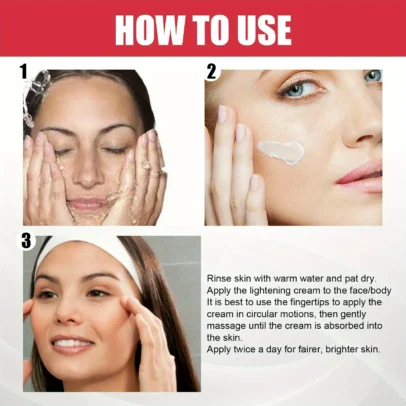 HOW TO USE

1

2

3

Rinse skin with warm water and pat dry.
Apply the lightening cream to the face/body
It is best to use the fingertips to apply the cream in circular motions, then gently massage until the cream is absorbed into the skin.
Apply twice a day for fairer, brighter skin.